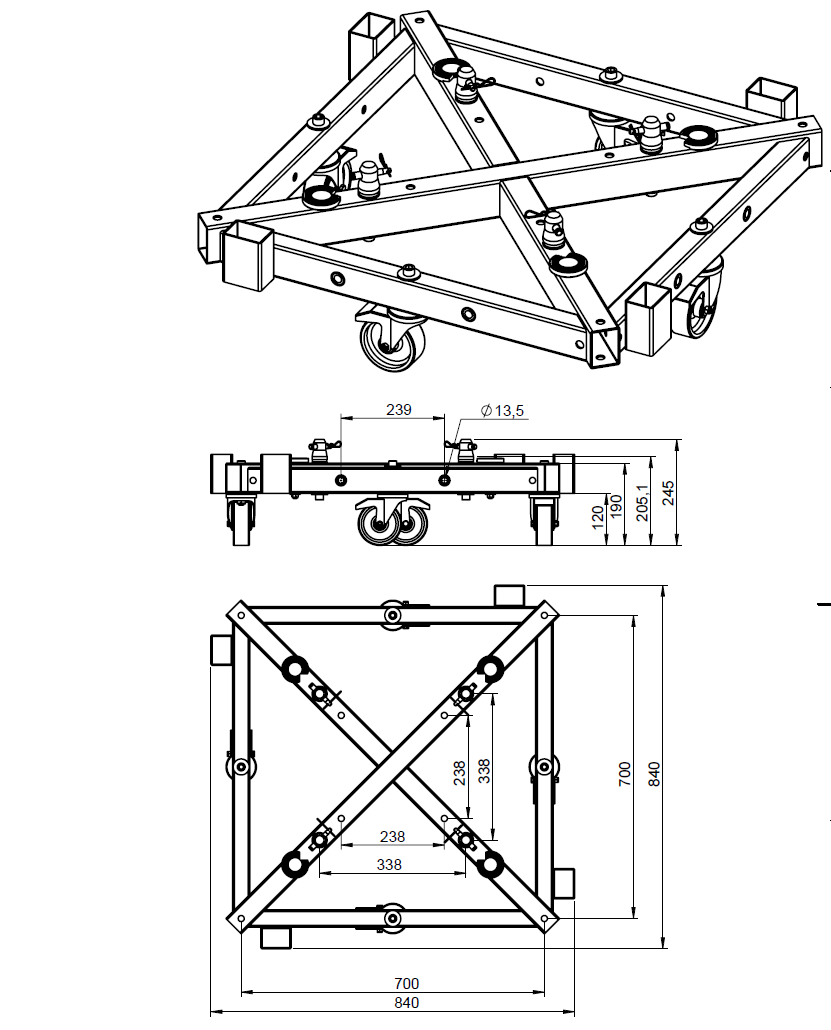 239
$\varnothing 13,5$
120
190
205,1
245
238
338
238
338
700
840
700
840